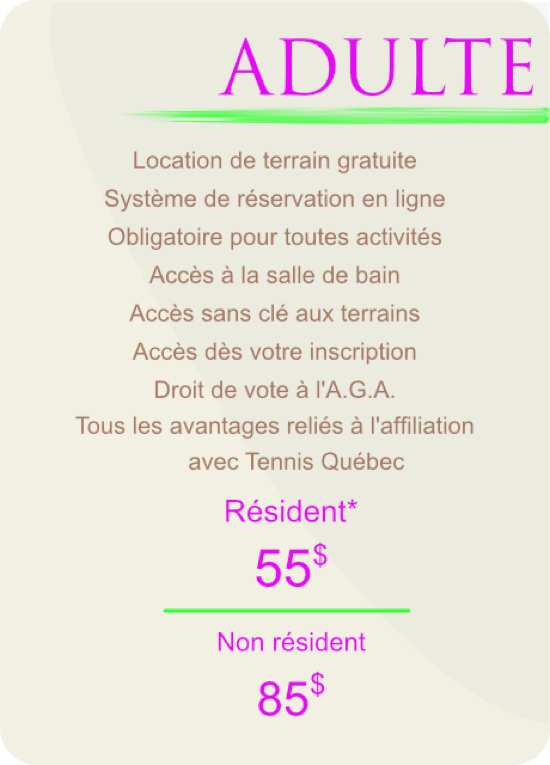 ADULTE

Location de terrain gratuite

Système de réservation en ligne

Obligatoire pour toutes activités

Accès à la salle de bain

Accès sans clé aux terrains

Accès dès votre inscription

Droit de vote à l'A.G.A.

Tous les avantages reliés à l'affiliation avec Tennis Québec

Résident*

55$

Non résident

85$